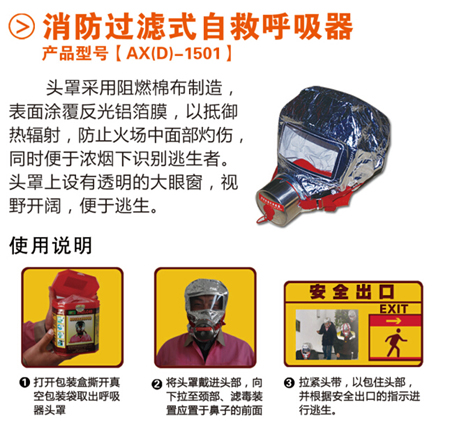 消防过滤式自救呼吸器
产品型号【AX(D)–1501】

头罩采用阻燃棉布制造，表面涂覆反光铝箔膜，以抵御热辐射，防止火场中面部灼伤，同时便于浓烟下识别逃生者。头罩上设有透明的大眼窗，视野开阔，便于逃生。

使用说明

安全出口
EXIT

❶ 打开包装盒撕开真空包装袋取出呼吸器头罩

❷ 将头罩戴进头部，向下拉至颈部、滤毒装置应置于鼻子的前面

❸ 拉紧头带，以包住头部，并根据安全出口的指示进行逃生。